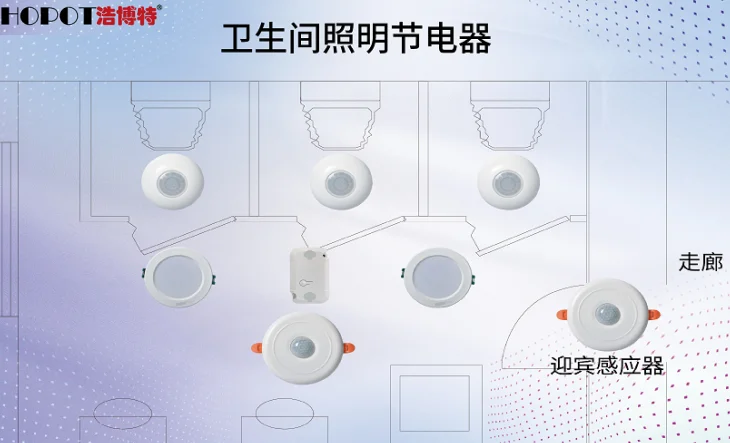 HOPOT浩博特®

卫生间照明节电器

走廊

迎宾感应器