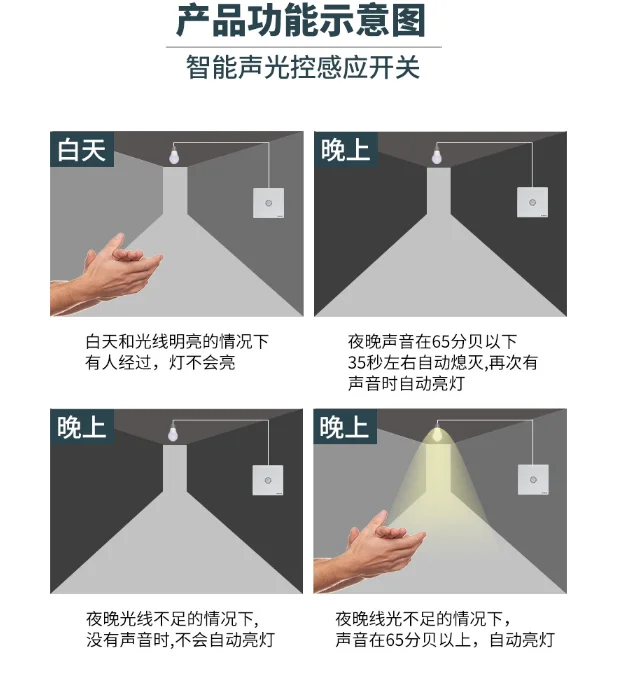 产品功能示意图

智能声光控感应开关

白天

白天和光线明亮的情况下
有人经过，灯不会亮

晚上

夜晚声音在65分贝以下
35秒左右自动熄灭,再次有
声音时自动亮灯

晚上

夜晚光线不足的情况下,
没有声音时,不会自动亮灯

晚上

夜晚线光不足的情况下，
声音在65分贝以上，自动亮灯